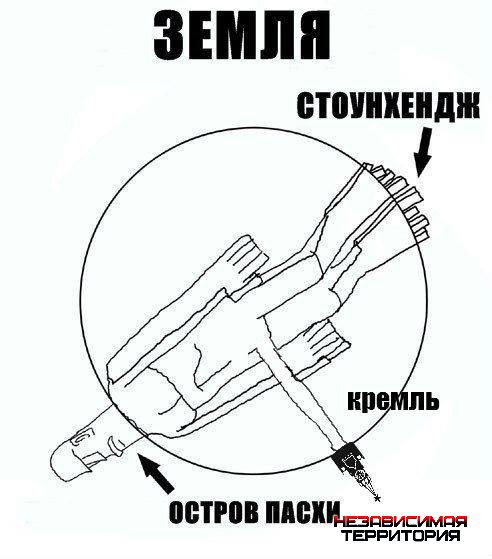 ЗЕМЛЯ

СТОУНХЕНДЖ

кремль

ОСТРОВ ПАСХИ

НЕЗАВИСИМАЯ ТЕРРИТОРИЯ